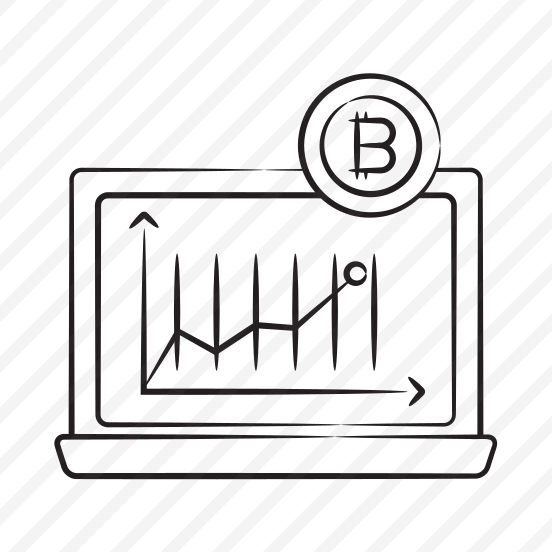 B